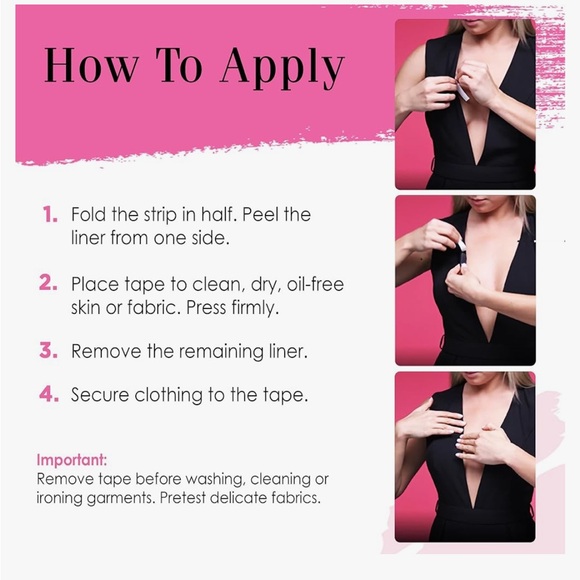 How To Apply

1. Fold the strip in half. Peel the liner from one side.

2. Place tape to clean, dry, oil-free skin or fabric. Press firmly.

3. Remove the remaining liner.

4. Secure clothing to the tape.

Important:
Remove tape before washing, cleaning or ironing garments. Pretest delicate fabrics.